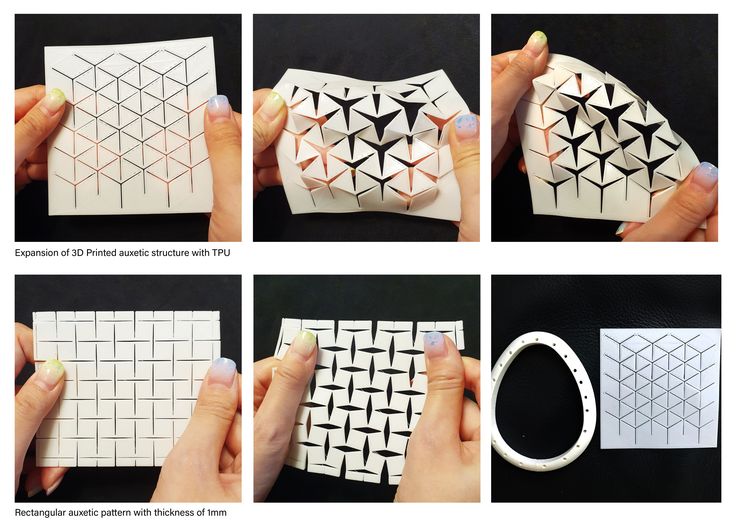 Expansion of 3D Printed auxetic structure with TPU

Rectangular auxetic pattern with thickness of 1mm